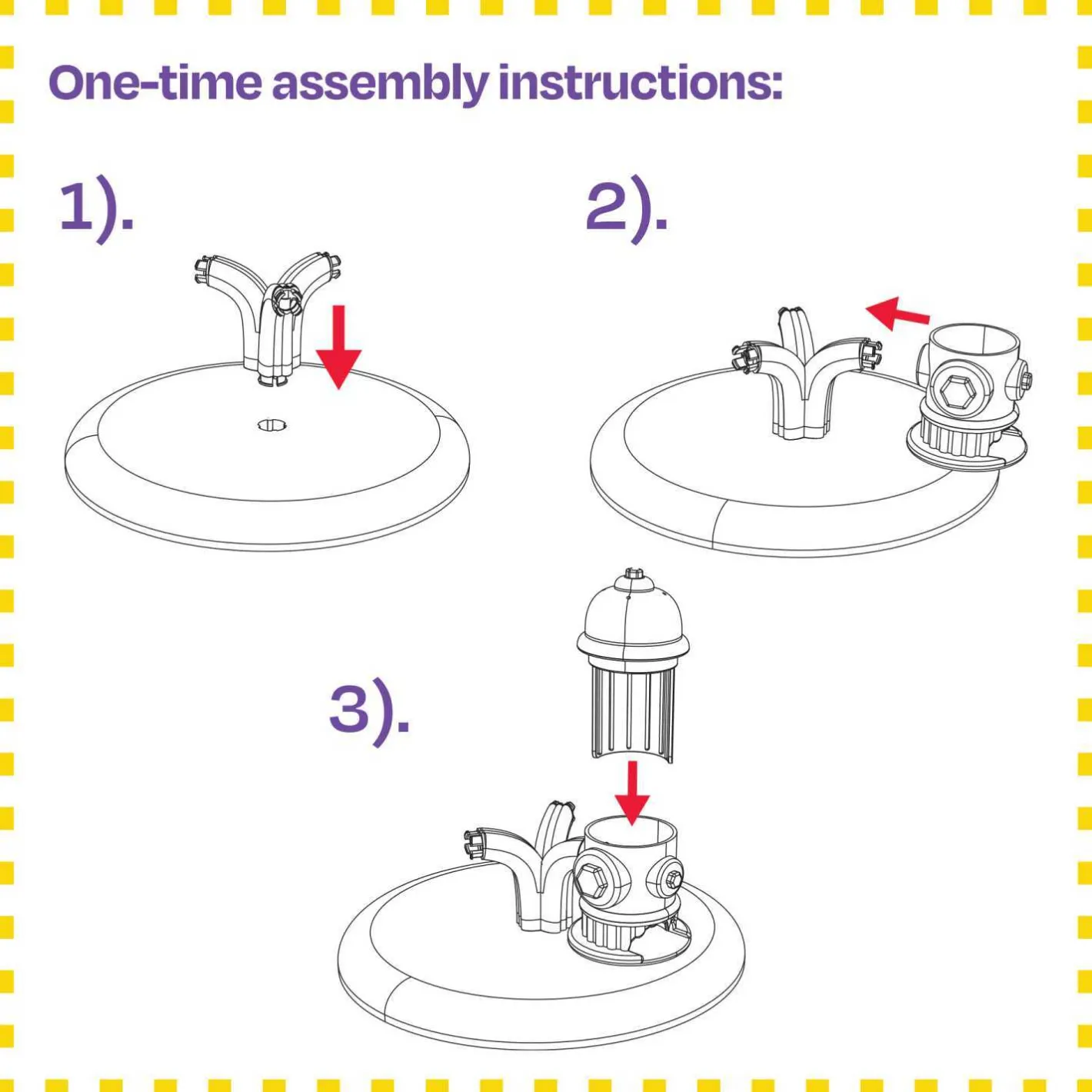 One-time assembly instructions:

1).

2).

3).