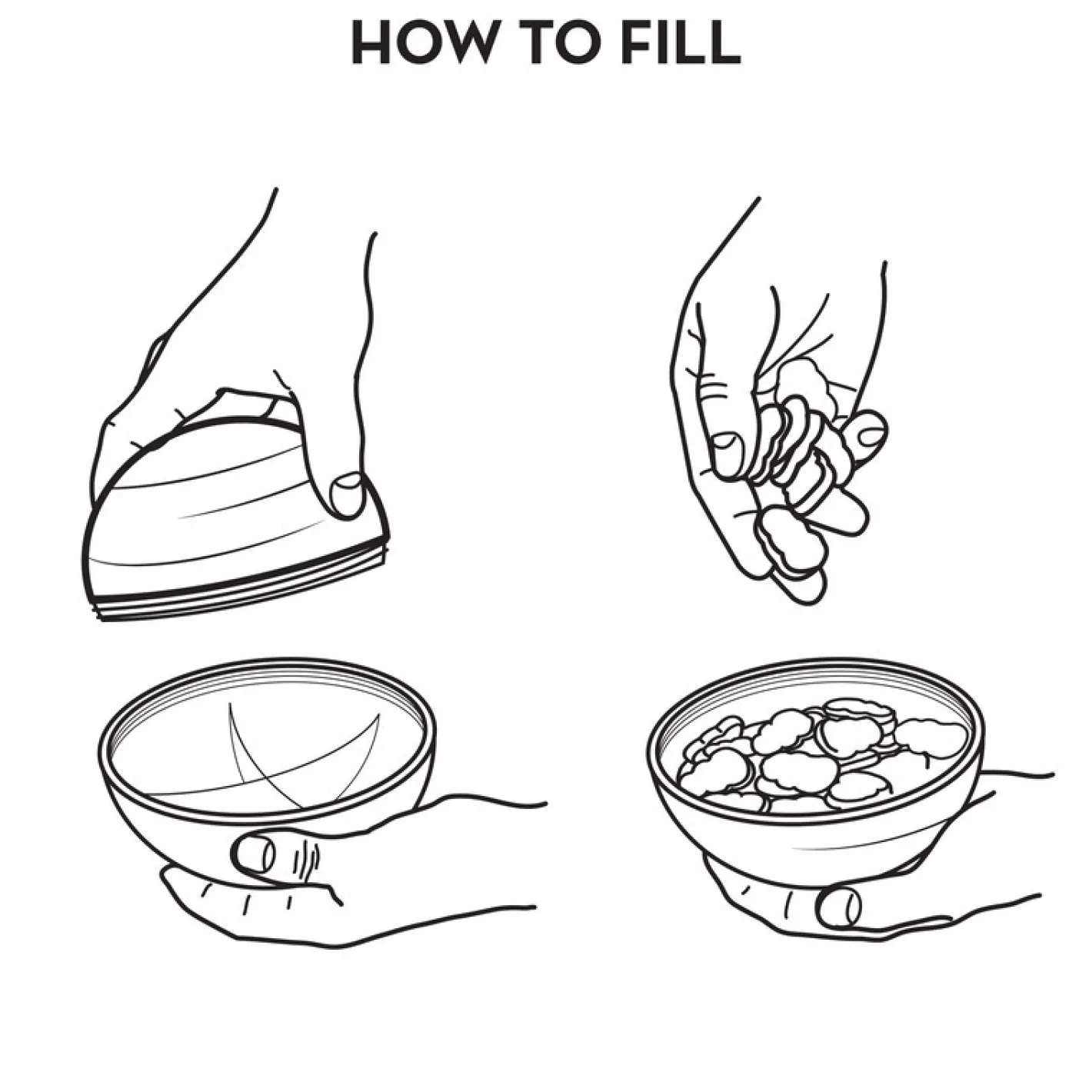 HOW TO FILL